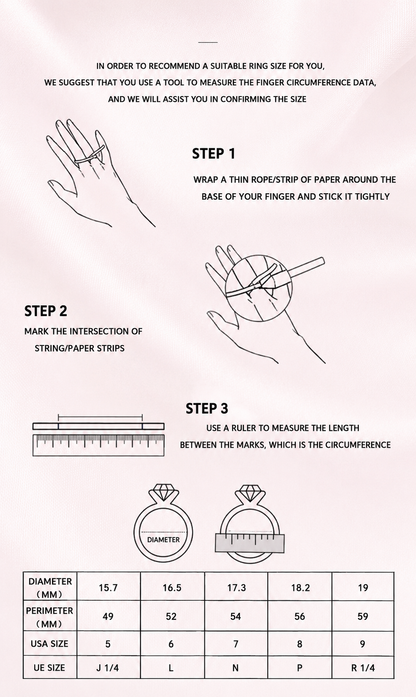 IN ORDER TO RECOMMEND A SUITABLE RING SIZE FOR YOU, WE SUGGEST THAT YOU USE A TOOL TO MEASURE THE FINGER CIRCUMFERENCE DATA, AND WE WILL ASSIST YOU IN CONFIRMING THE SIZE

STEP 1

WRAP A THIN ROPE/STRIP OF PAPER AROUND THE BASE OF YOUR FINGER AND STICK IT TIGHTLY

STEP 2

MARK THE INTERSECTION OF STRING/PAPER STRIPS

STEP 3

USE A RULER TO MEASURE THE LENGTH BETWEEN THE MARKS, WHICH IS THE CIRCUMFERENCE

DIAMETER

| DIAMETER (MM) | 15.7 | 16.5 | 17.3 | 18.2 | 19 |
|---|---|---|---|---|---|
| PERIMETER (MM) | 49 | 52 | 54 | 56 | 59 |
| USA SIZE | 5 | 6 | 7 | 8 | 9 |
| UE SIZE | J 1/4 | L | N | P | R 1/4 |