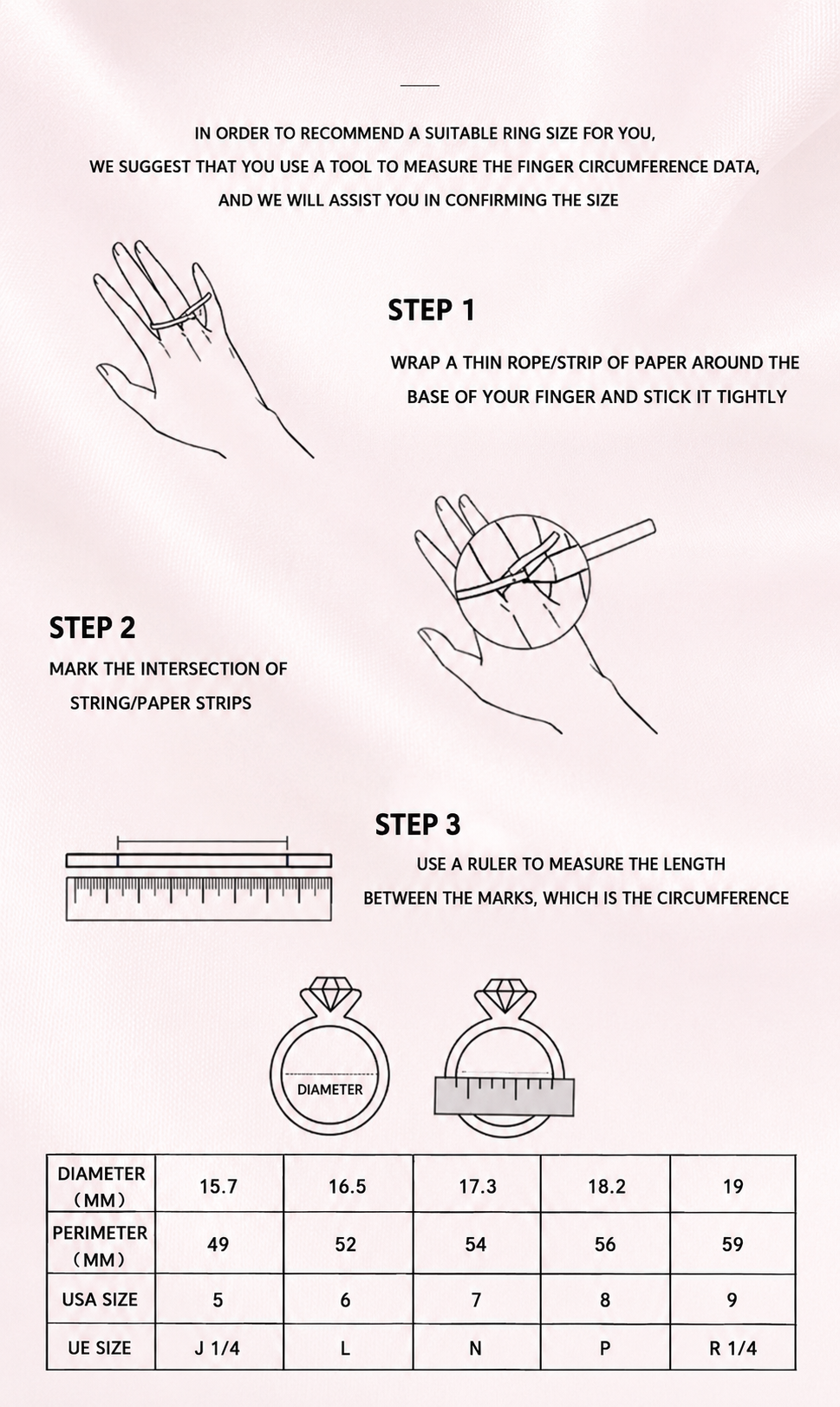 IN ORDER TO RECOMMEND A SUITABLE RING SIZE FOR YOU,
WE SUGGEST THAT YOU USE A TOOL TO MEASURE THE FINGER CIRCUMFERENCE DATA,
AND WE WILL ASSIST YOU IN CONFIRMING THE SIZE

STEP 1

WRAP A THIN ROPE/STRIP OF PAPER AROUND THE BASE OF YOUR FINGER AND STICK IT TIGHTLY

STEP 2

MARK THE INTERSECTION OF STRING/PAPER STRIPS

STEP 3

USE A RULER TO MEASURE THE LENGTH BETWEEN THE MARKS, WHICH IS THE CIRCUMFERENCE

DIAMETER

| DIAMETER (MM) | 15.7 | 16.5 | 17.3 | 18.2 | 19 |
|---|---|---|---|---|---|
| PERIMETER (MM) | 49 | 52 | 54 | 56 | 59 |
| USA SIZE | 5 | 6 | 7 | 8 | 9 |
| UE SIZE | J 1/4 | L | N | P | R 1/4 |